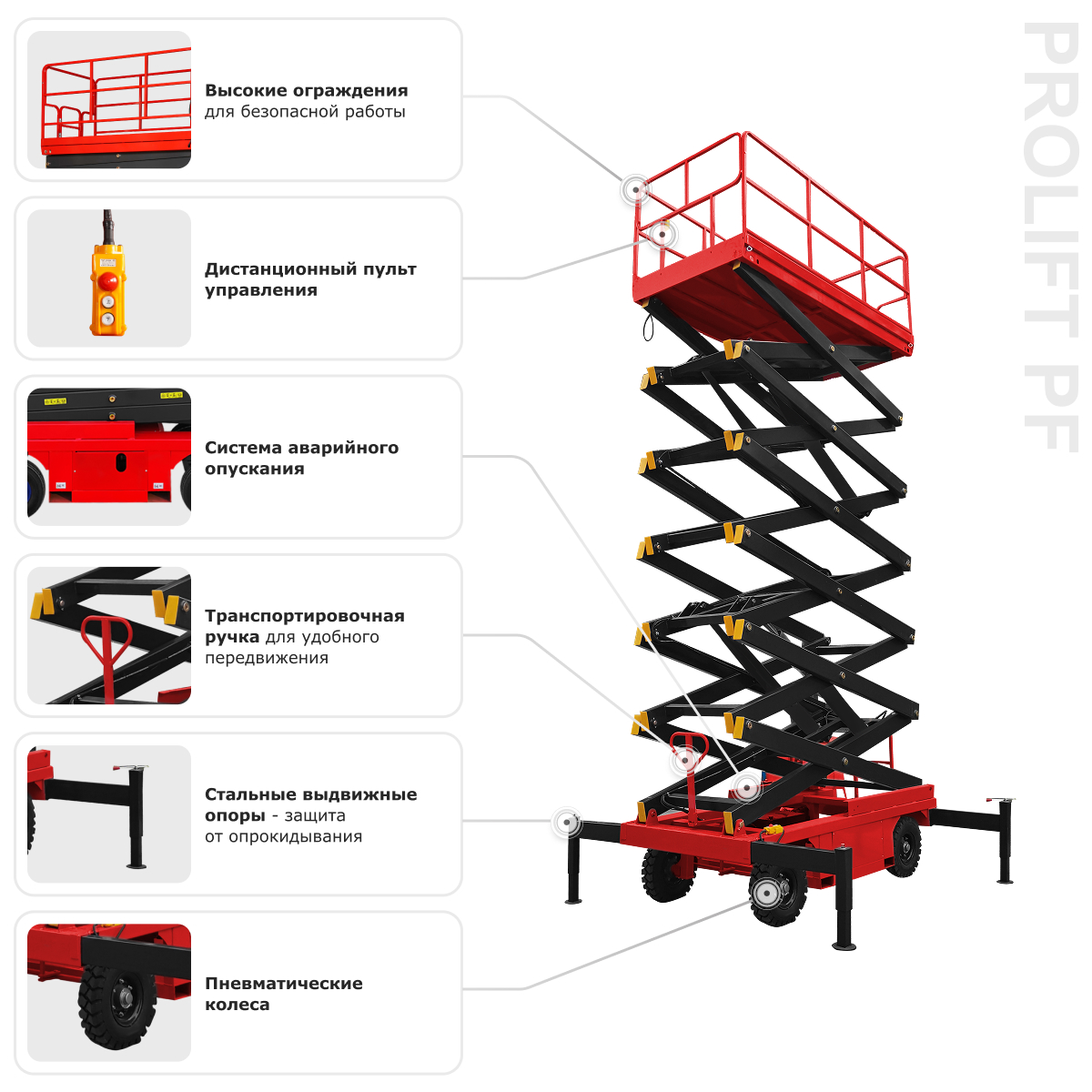 Высокие ограждения для безопасной работы

Дистанционный пульт управления

Система аварийного опускания

Транспортировочная ручка для удобного передвижения

Стальные выдвижные опоры - защита от опрокидывания

Пневматические колеса

PROLIFT PF