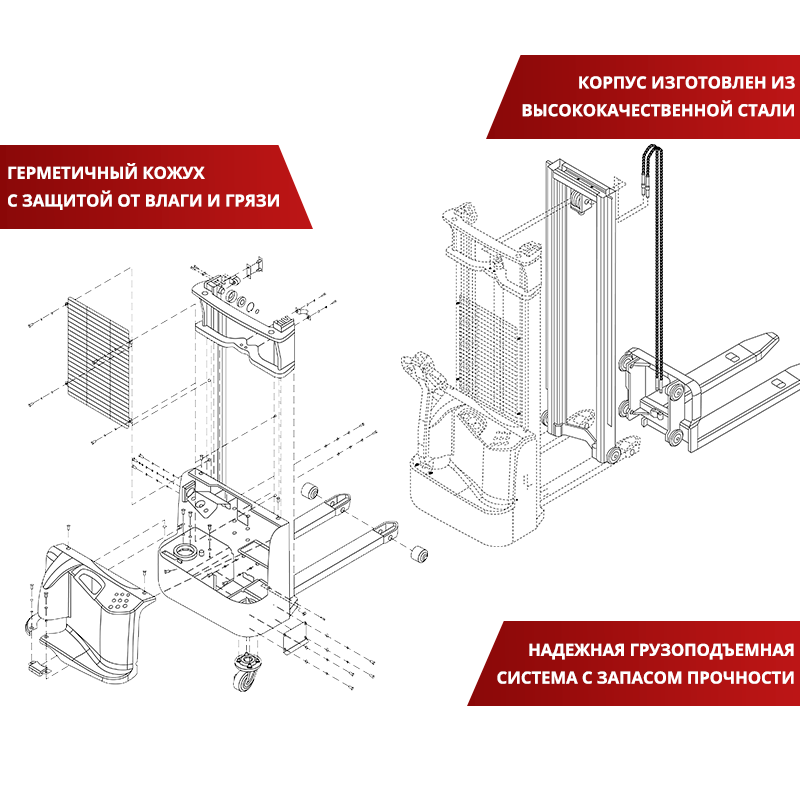 КОРПУС ИЗГОТОВЛЕН ИЗ ВЫСОКОКАЧЕСТВЕННОЙ СТАЛИ

ГЕРМЕТИЧНЫЙ КОЖУХ С ЗАЩИТОЙ ОТ ВЛАГИ И ГРЯЗИ

НАДЕЖНАЯ ГРУЗОПОДЪЕМНАЯ СИСТЕМА С ЗАПАСОМ ПРОЧНОСТИ